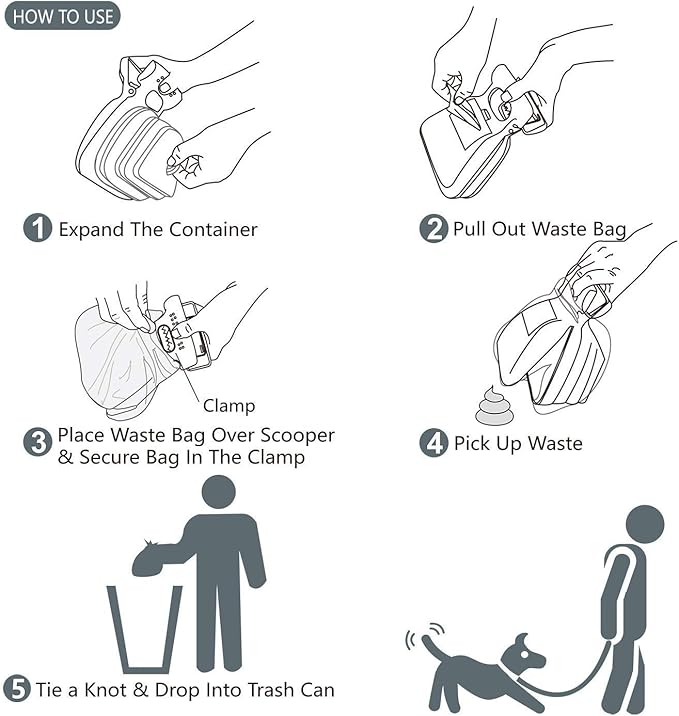 HOW TO USE

1 Expand The Container

2 Pull Out Waste Bag

Clamp

3 Place Waste Bag Over Scooper & Secure Bag In The Clamp

4 Pick Up Waste

5 Tie a Knot & Drop Into Trash Can